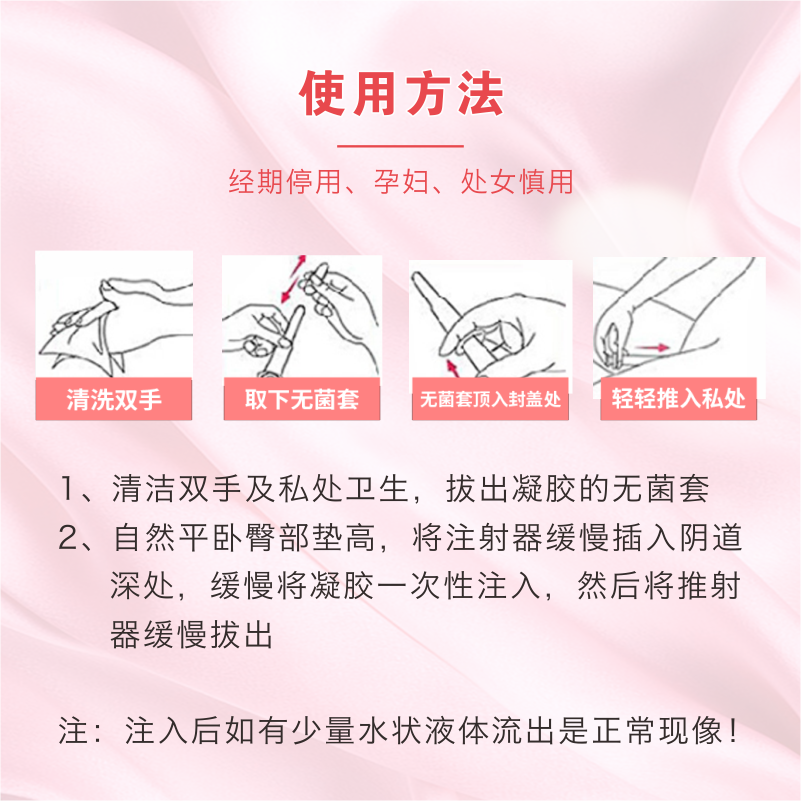 使用方法

经期停用、孕妇、处女慎用

清洗双手

取下无菌套

无菌套顶入封盖处

轻轻推入私处

1、清洁双手及私处卫生，拔出凝胶的无菌套

2、自然平卧臀部垫高，将注射器缓慢插入阴道深处，缓慢将凝胶一次性注入，然后将推射器缓慢拔出

注：注入后如有少量水状液体流出是正常现像！